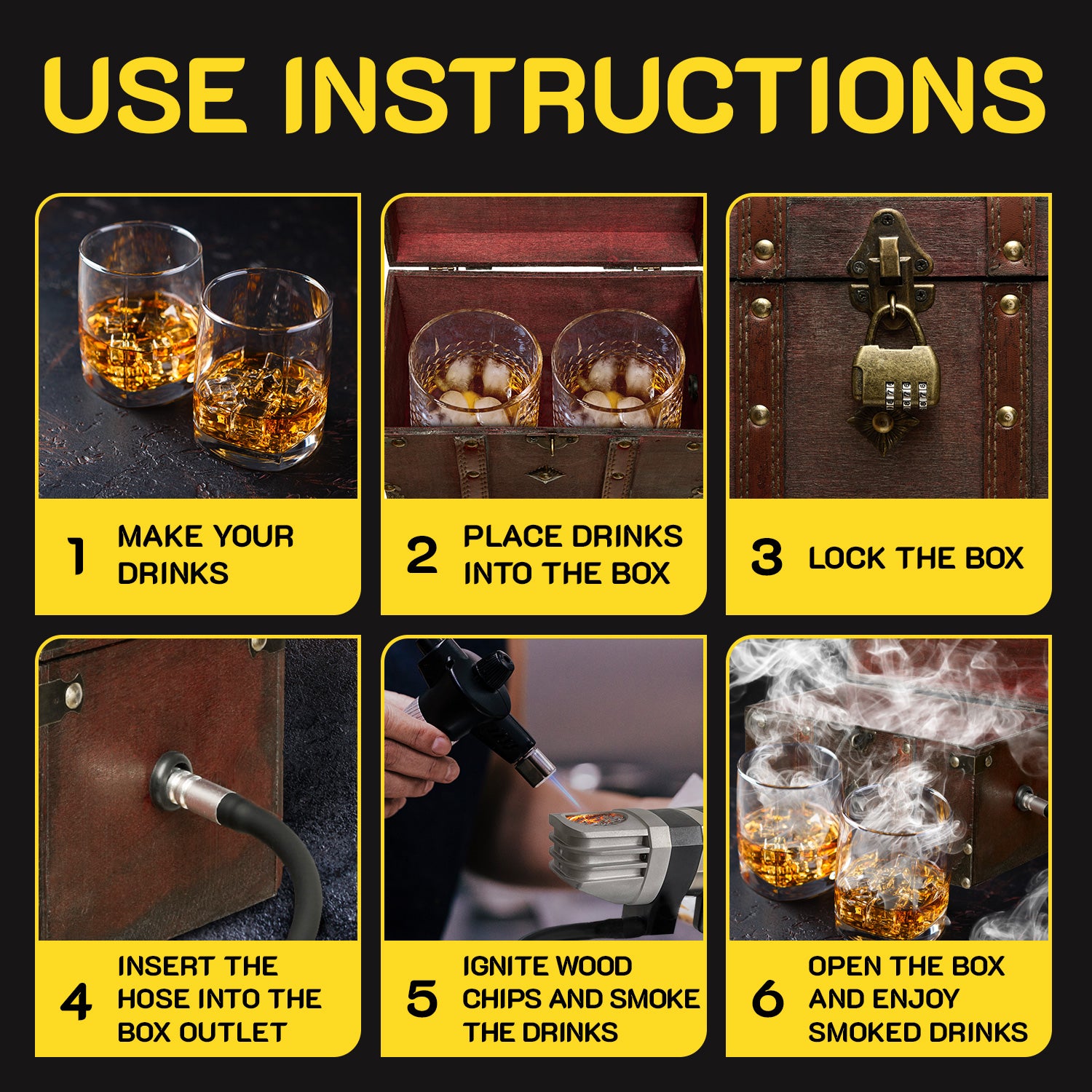 USE INSTRUCTIONS

1 MAKE YOUR DRINKS

2 PLACE DRINKS INTO THE BOX

3 LOCK THE BOX

4 INSERT THE HOSE INTO THE BOX OUTLET

5 IGNITE WOOD CHIPS AND SMOKE THE DRINKS

6 OPEN THE BOX AND ENJOY SMOKED DRINKS